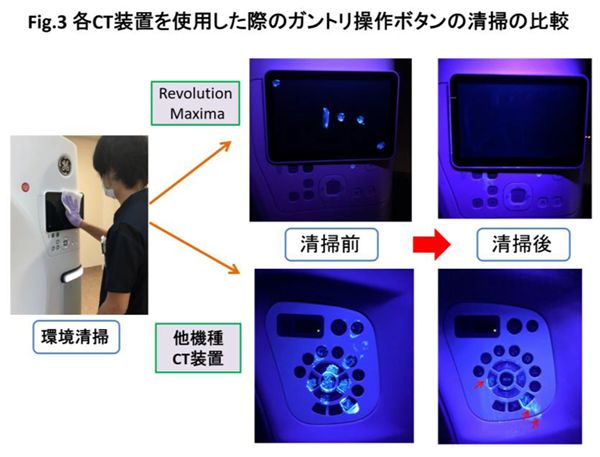 Fig.3 各CT装置を使用した際のガントリ操作ボタンの清掃の比較

Revolution Maxima

清掃前

清掃後

環境清掃

他機種 CT装置