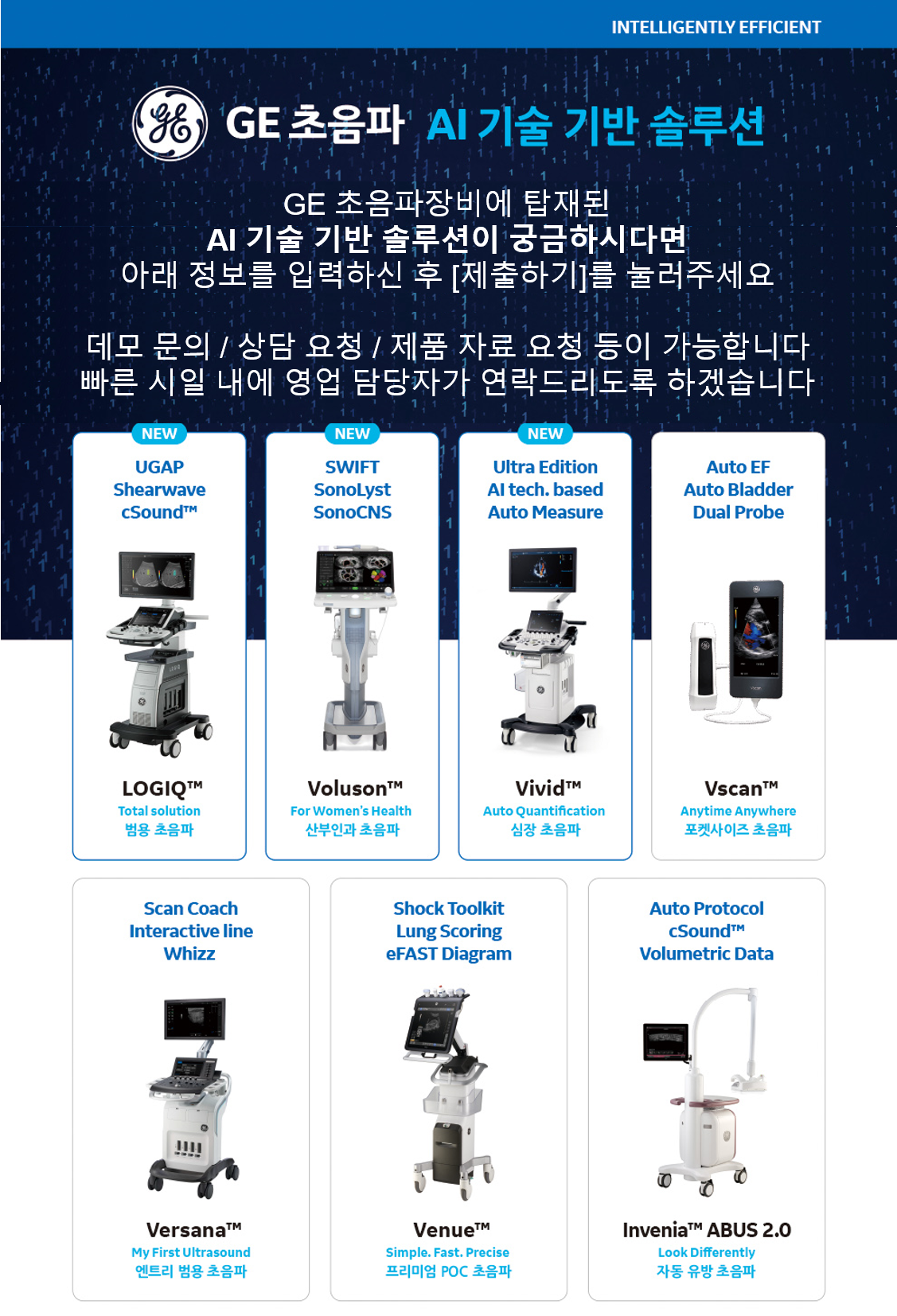 INTELLIGENTLY EFFICIENT

GE 초음파 AI 기술 기반 솔루션

GE 초음파장비에 탑재된
AI 기술 기반 솔루션이 궁금하시다면
아래 정보를 입력하신 후 [제출하기]를 눌러주세요

데모 문의 / 상담 요청 / 제품 자료 요청 등이 가능합니다
빠른 시일 내에 영업 담당자가 연락드리도록 하겠습니다

NEW
UGAP
Shearwave
cSound™
LOGIQ™
Total solution
범용 초음파

NEW
SWIFT
SonoLyst
SonoCNS
Voluson™
For Women's Health
산부인과 초음파

NEW
Ultra Edition
AI tech. based
Auto Measure
Vivid™
Auto Quantification
심장 초음파

Auto EF
Auto Bladder
Dual Probe
Vscan™
Anytime Anywhere
포켓사이즈 초음파

Scan Coach
Interactive line
Whizz
Versana™
My First Ultrasound
엔트리 범용 초음파

Shock Toolkit
Lung Scoring
eFAST Diagram
Venue™
Simple. Fast. Precise
프리미엄 POC 초음파

Auto Protocol
cSound™
Volumetric Data
Invenia™ ABUS 2.0
Look Differently
자동 유방 초음파